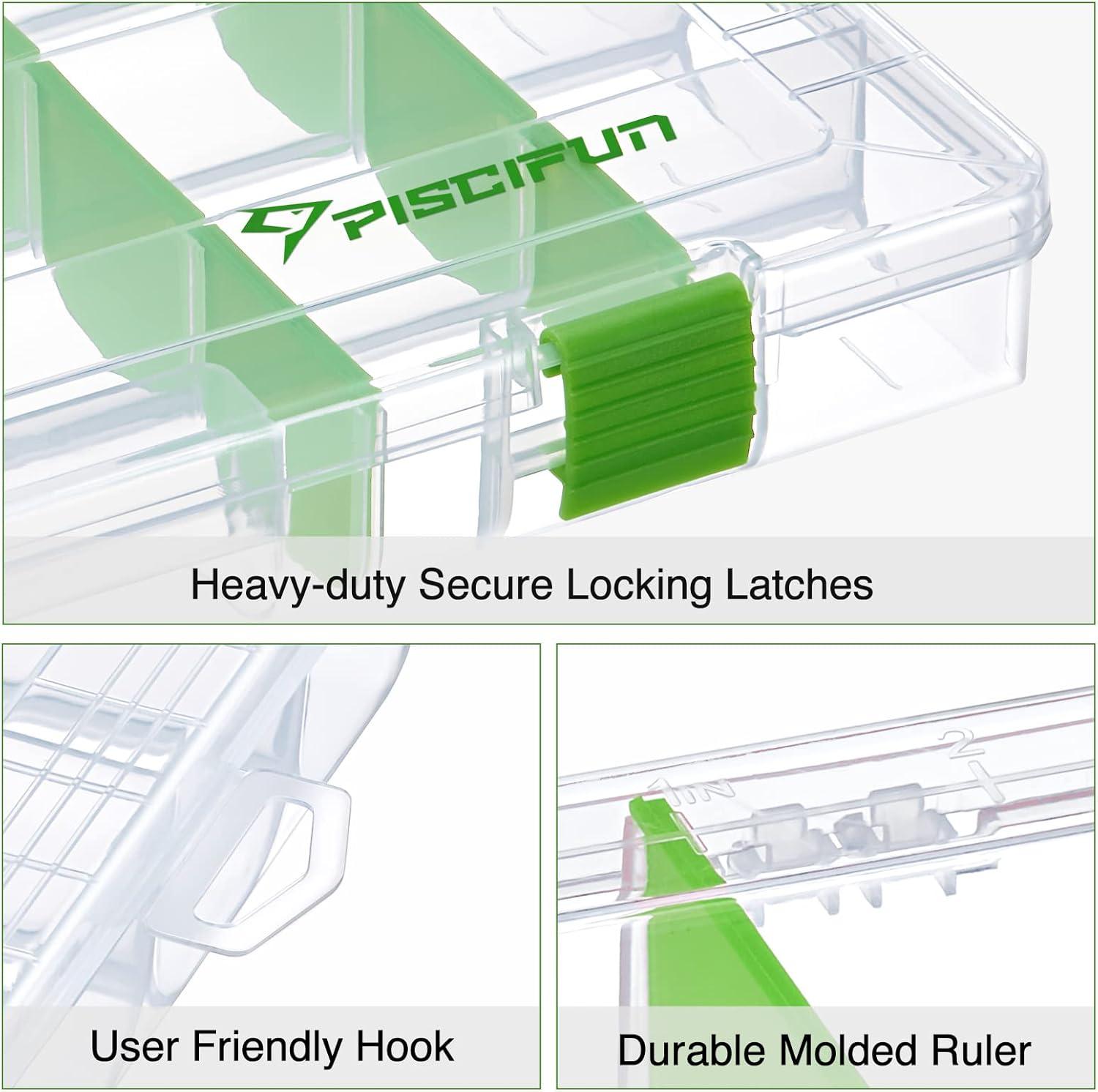 PISCIFUN

Heavy-duty Secure Locking Latches

User Friendly Hook

1IN

2

Durable Molded Ruler