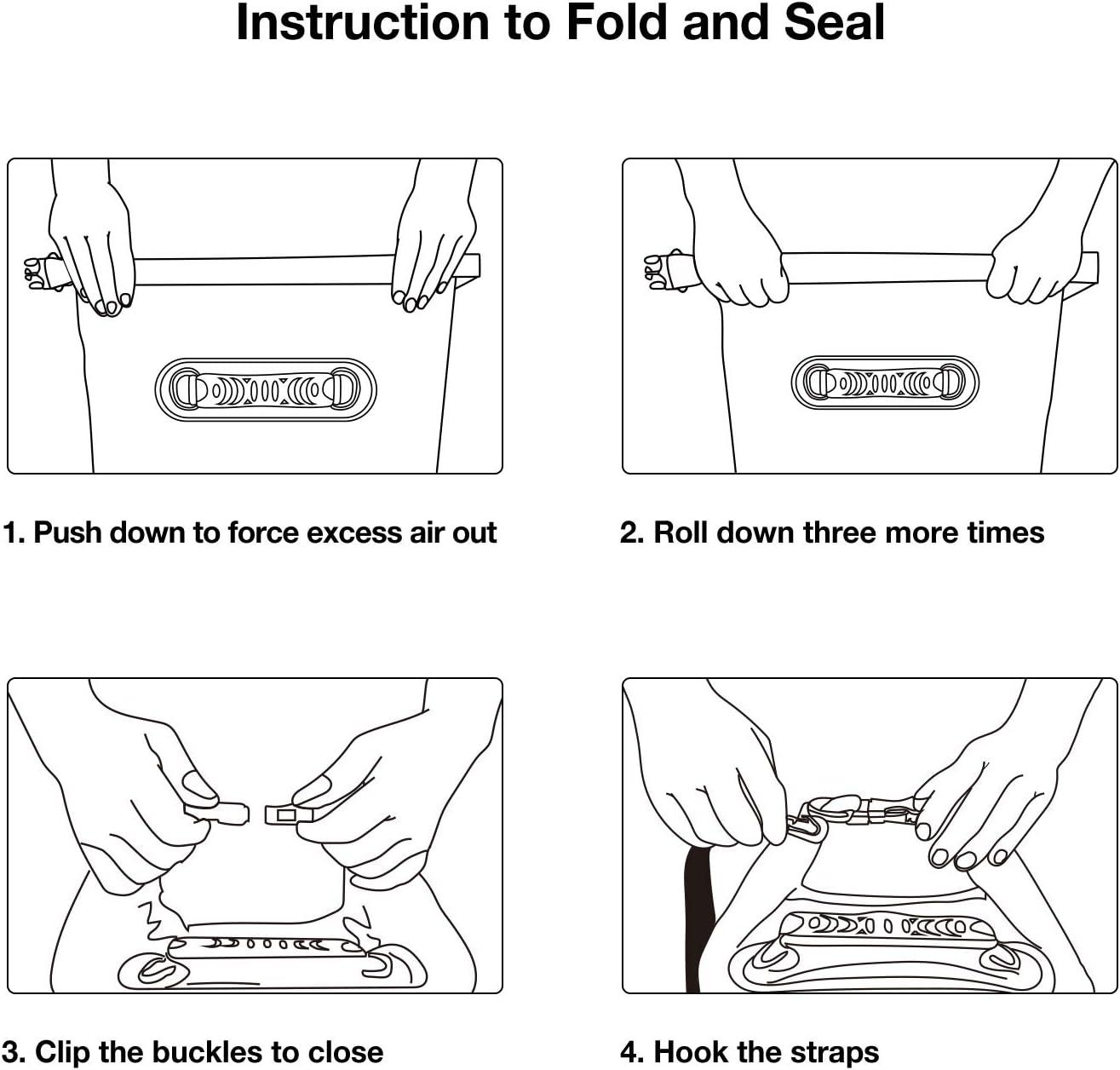 Instruction to Fold and Seal

1. Push down to force excess air out

2. Roll down three more times

3. Clip the buckles to close

4. Hook the straps